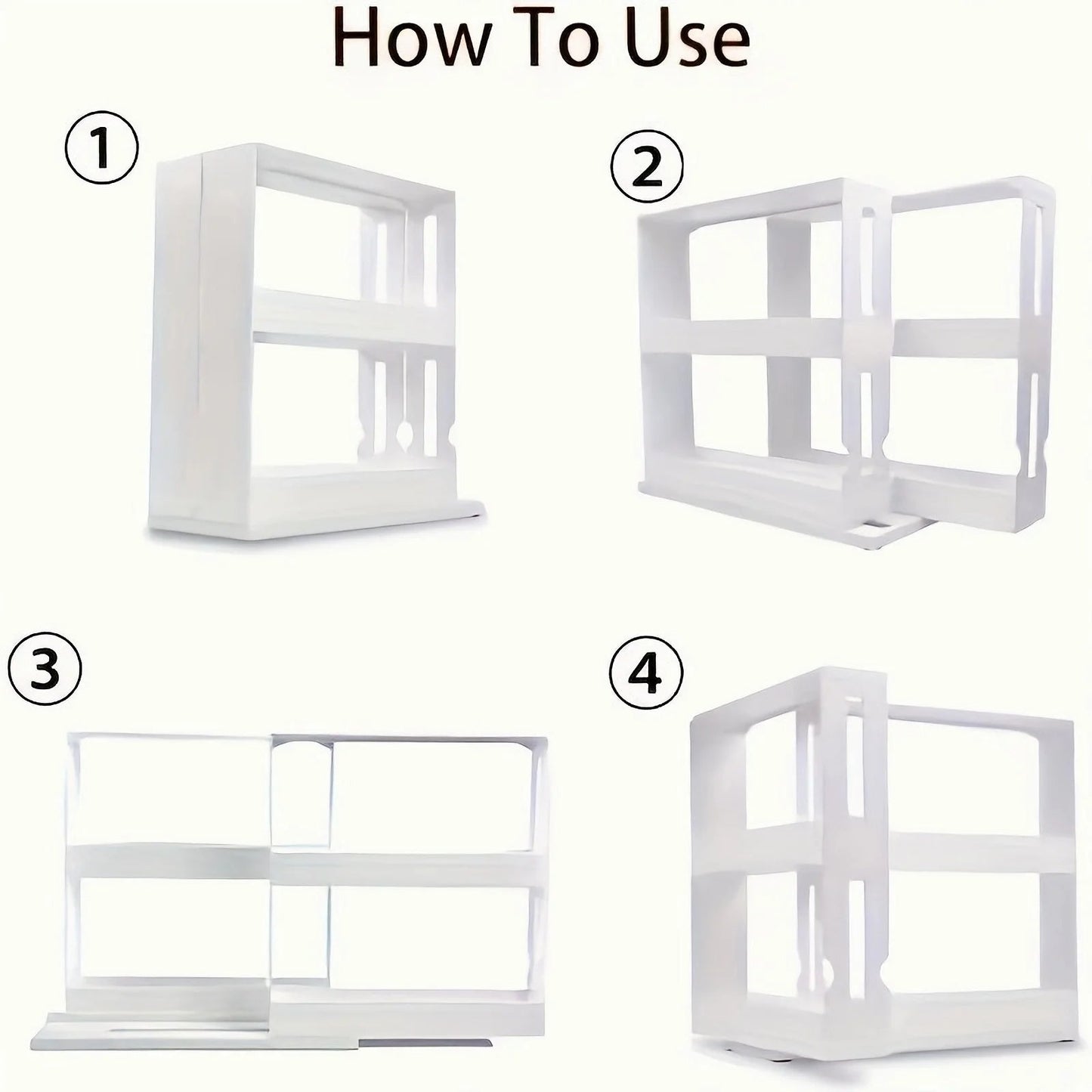 How To Use

①

②

③

④